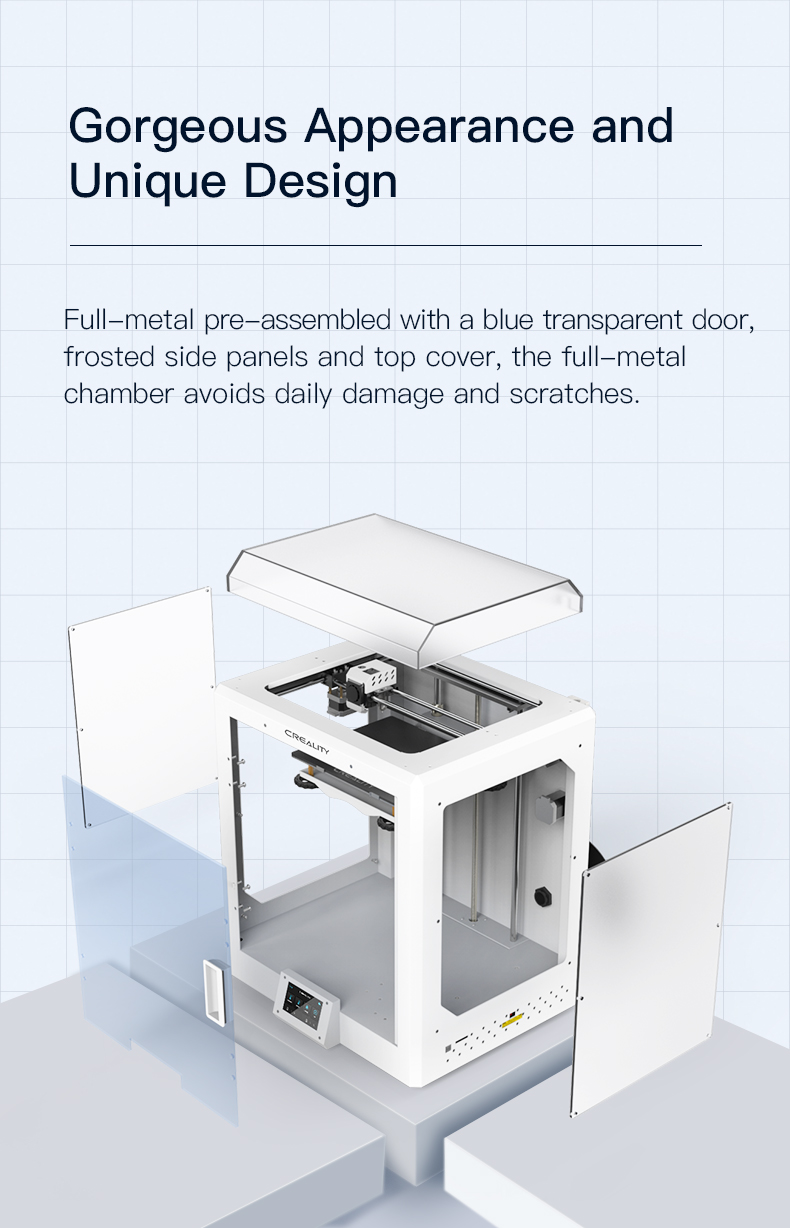 Gorgeous Appearance and Unique Design

Full–metal pre–assembled with a blue transparent door, frosted side panels and top cover, the full–metal chamber avoids daily damage and scratches.

CREALITY